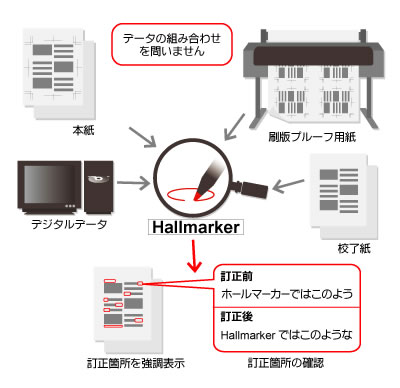 データの組み合わせを問いません

本紙

刷版プルーフ用紙

デジタルデータ

Hallmarker

校了紙

訂正前
ホールマーカーではこのよう

訂正後
Hallmarker ではこのような

訂正箇所を強調表示

訂正箇所の確認